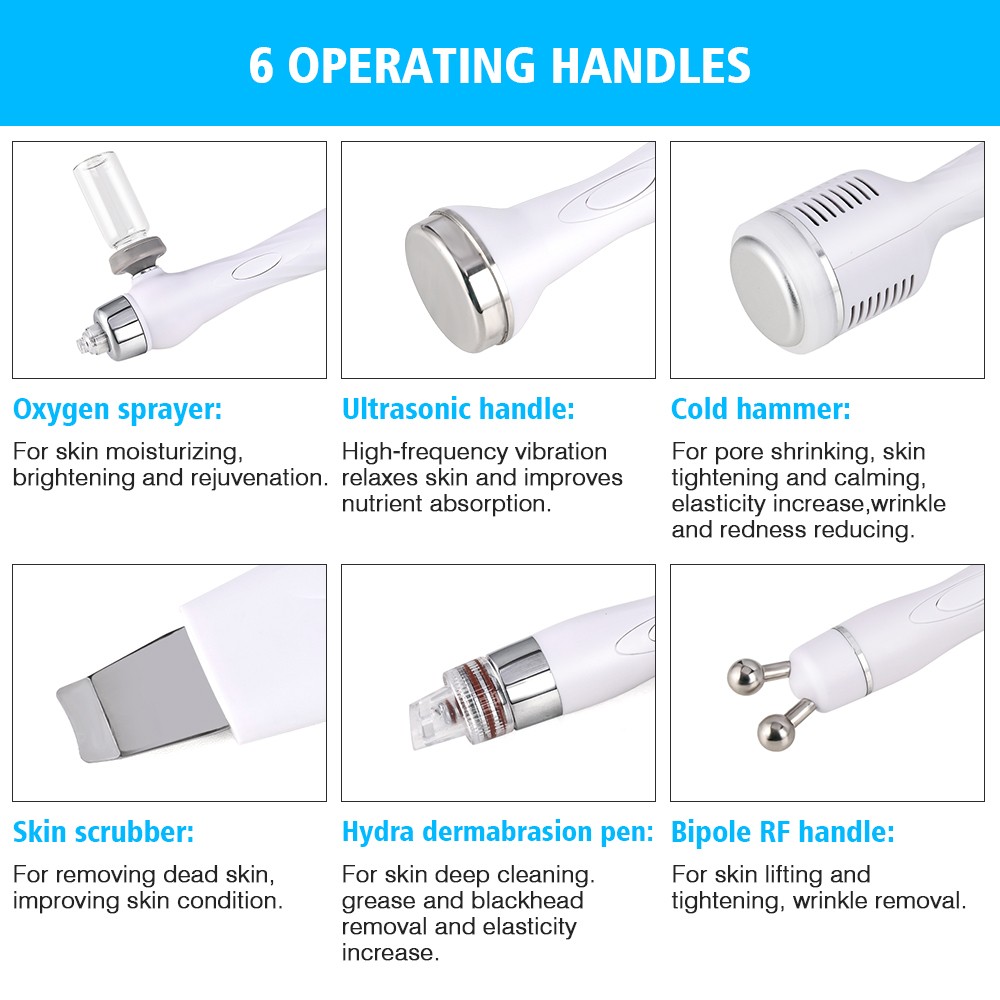 6 OPERATING HANDLES

Oxygen sprayer:

For skin moisturizing, brightening and rejuvenation.

Ultrasonic handle:

High-frequency vibration relaxes skin and improves nutrient absorption.

Cold hammer:

For pore shrinking, skin tightening and calming, elasticity increase,wrinkle and redness reducing.

Skin scrubber:

For removing dead skin, improving skin condition.

Hydra dermabrasion pen:

For skin deep cleaning. grease and blackhead removal and elasticity increase.

Bipole RF handle:

For skin lifting and tightening, wrinkle removal.